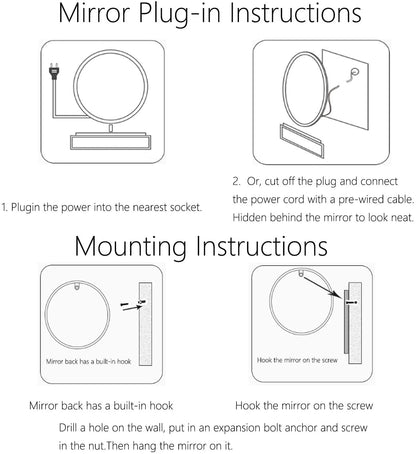 Mirror Plug-in Instructions

1. Plugin the power into the nearest socket.

2. Or, cut off the plug and connect the power cord with a pre-wired cable. Hidden behind the mirror to look neat.

Mounting Instructions

Mirror back has a built-in hook

Hook the mirror on the screw

Mirror back has a built-in hook

Hook the mirror on the screw

Drill a hole on the wall, put in an expansion bolt anchor and screw in the nut.Then hang the mirror on it.