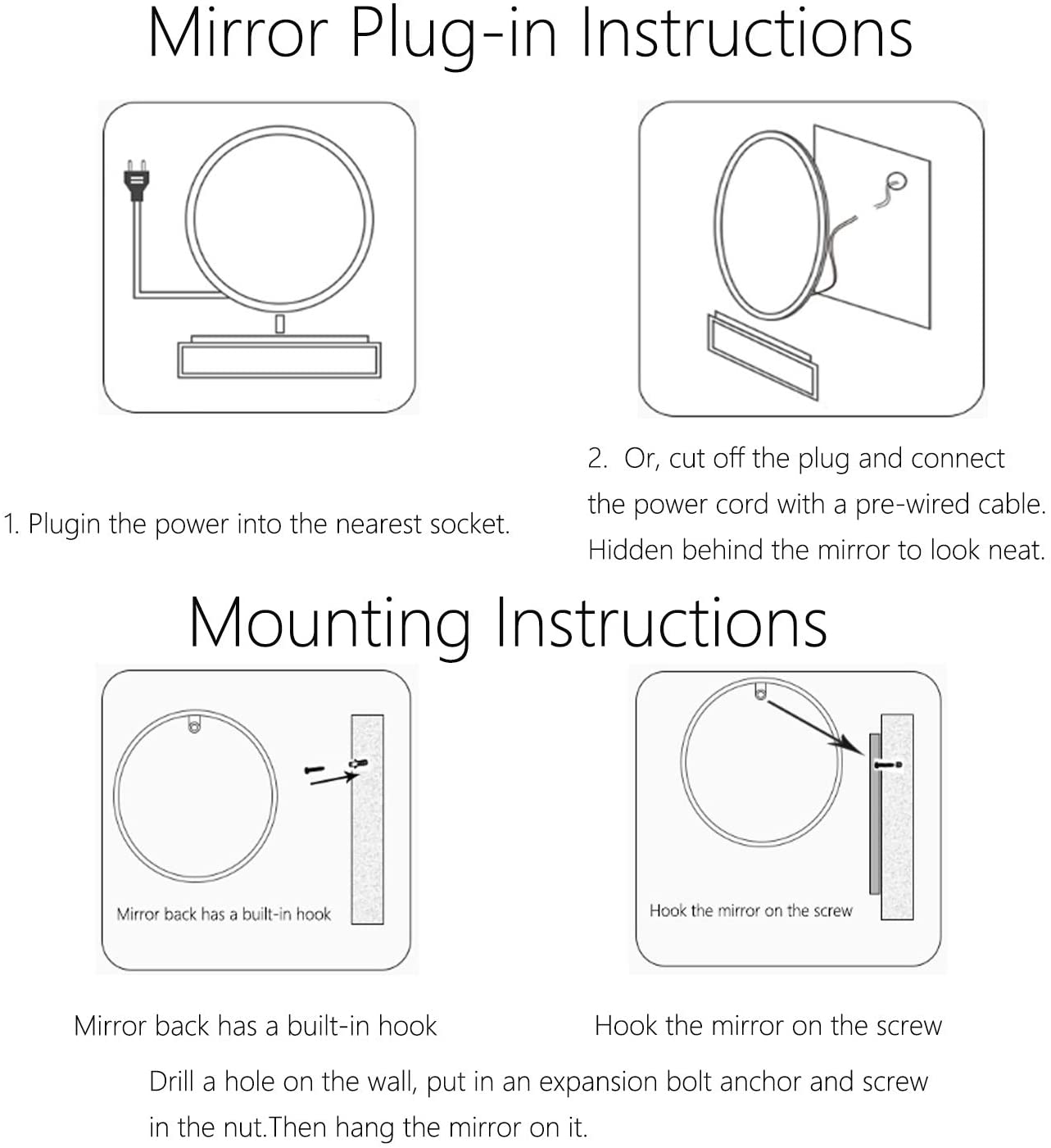 Mirror Plug-in Instructions

1. Plugin the power into the nearest socket.

2. Or, cut off the plug and connect the power cord with a pre-wired cable. Hidden behind the mirror to look neat.

Mounting Instructions

Mirror back has a built-in hook

Hook the mirror on the screw

Mirror back has a built-in hook

Hook the mirror on the screw

Drill a hole on the wall, put in an expansion bolt anchor and screw in the nut.Then hang the mirror on it.