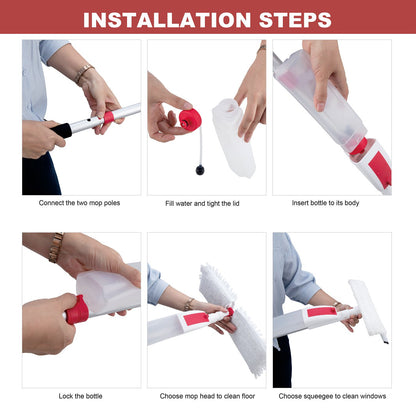 INSTALLATION STEPS

Connect the two mop poles

Fill water and tight the lid

Insert bottle to its body

Lock the bottle

Choose mop head to clean floor

Choose squeegee to clean windows