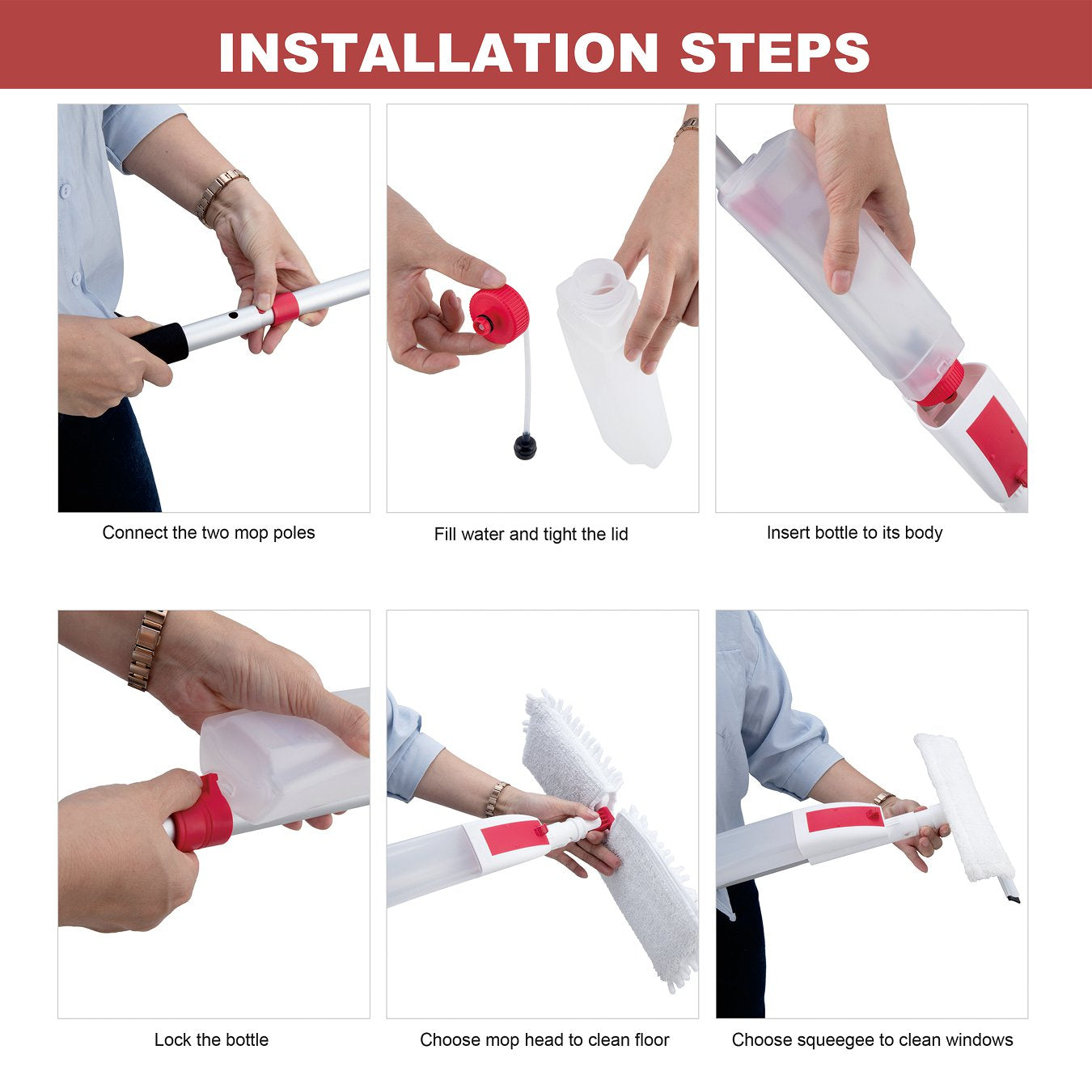 INSTALLATION STEPS

Connect the two mop poles

Fill water and tight the lid

Insert bottle to its body

Lock the bottle

Choose mop head to clean floor

Choose squeegee to clean windows