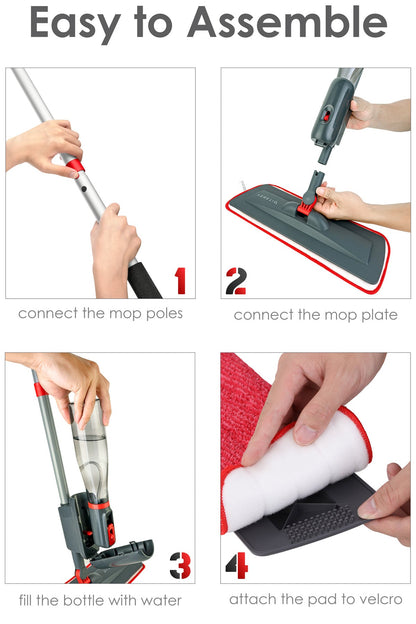 Easy to Assemble

1
connect the mop poles

2
connect the mop plate

3
fill the bottle with water

4
attach the pad to velcro