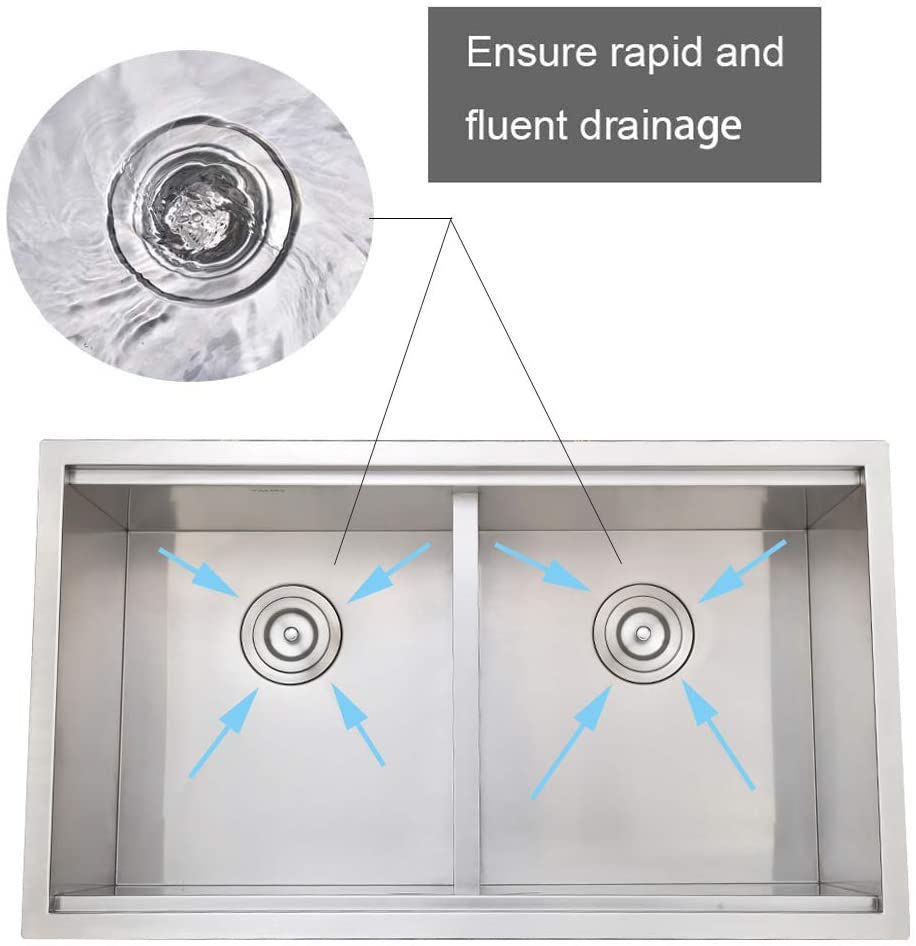 Ensure rapid and fluent drainage