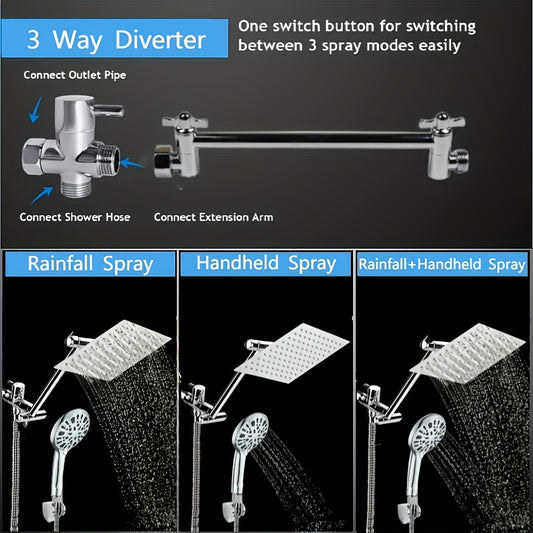 3 Way Diverter

One switch button for switching between 3 spray modes easily

Connect Outlet Pipe

Connect Shower Hose

Connect Extension Arm

Rainfall Spray

Handheld Spray

Rainfall+Handheld Spray