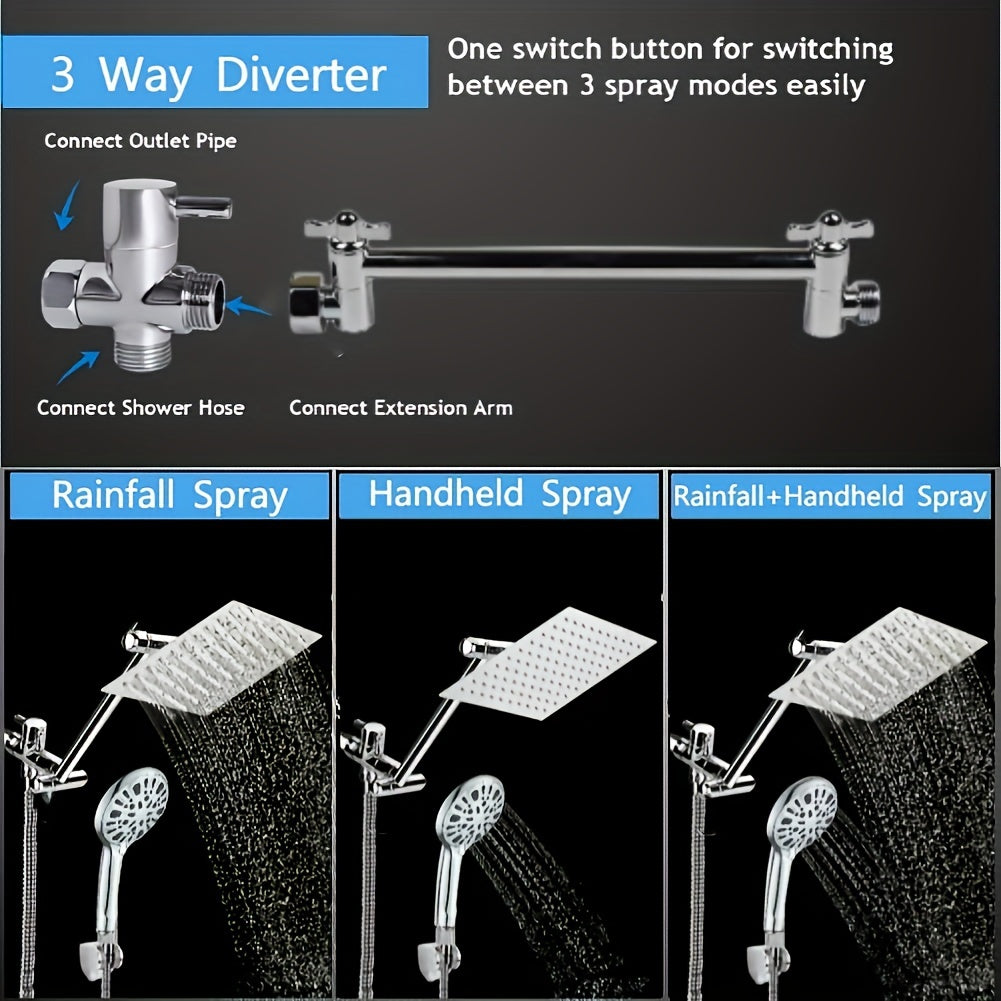 3 Way Diverter

One switch button for switching between 3 spray modes easily

Connect Outlet Pipe

Connect Shower Hose

Connect Extension Arm

Rainfall Spray

Handheld Spray

Rainfall+Handheld Spray