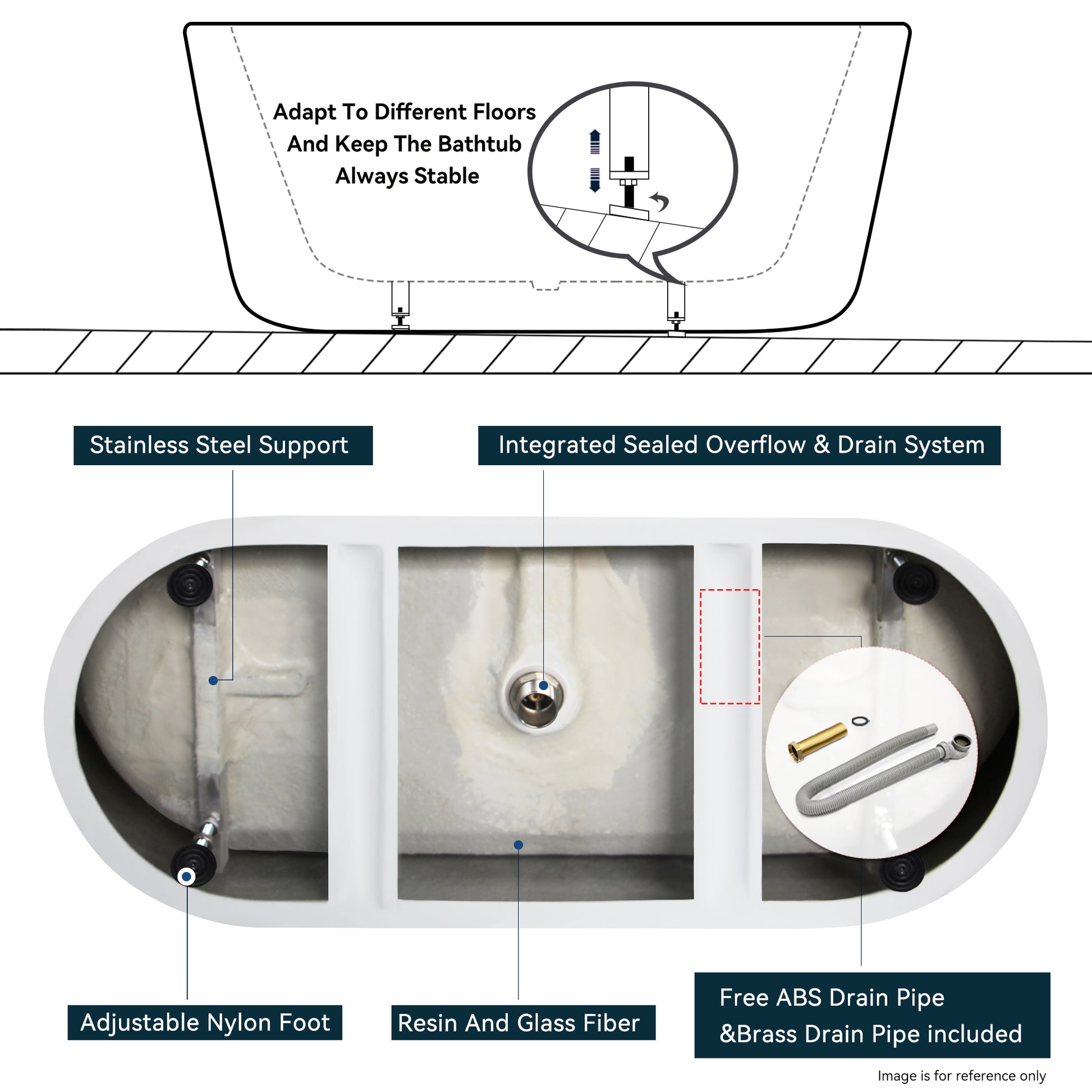 Adapt To Different Floors
And Keep The Bathtub
Always Stable

Stainless Steel Support

Integrated Sealed Overflow & Drain System

Adjustable Nylon Foot

Resin And Glass Fiber

Free ABS Drain Pipe
&Brass Drain Pipe included

Image is for reference only