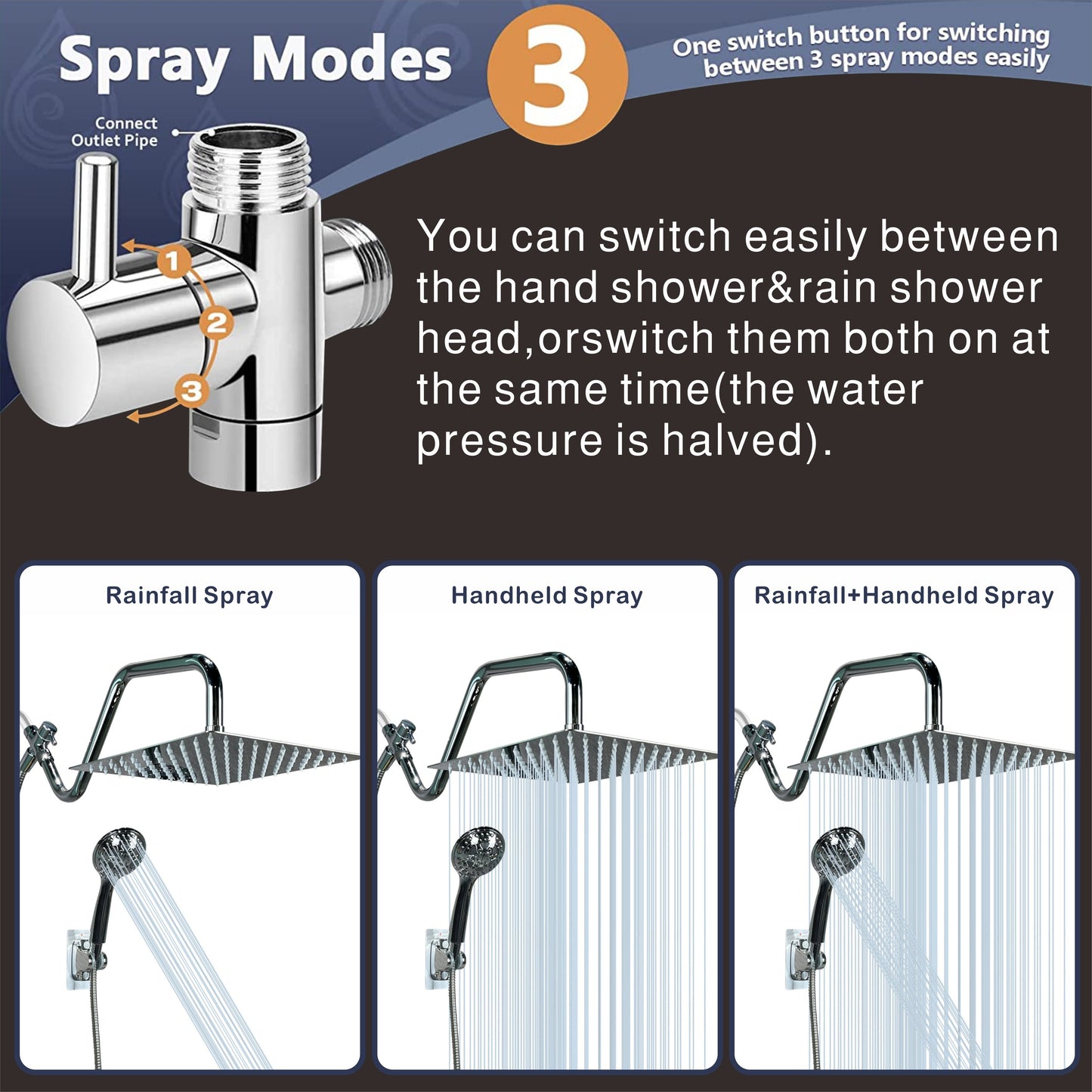 Spray Modes 3

One switch button for switching between 3 spray modes easily

Connect Outlet Pipe

1
2
3

You can switch easily between the hand shower&rain shower head,orswitch them both on at the same time(the water pressure is halved).

Rainfall Spray

Handheld Spray

Rainfall+Handheld Spray