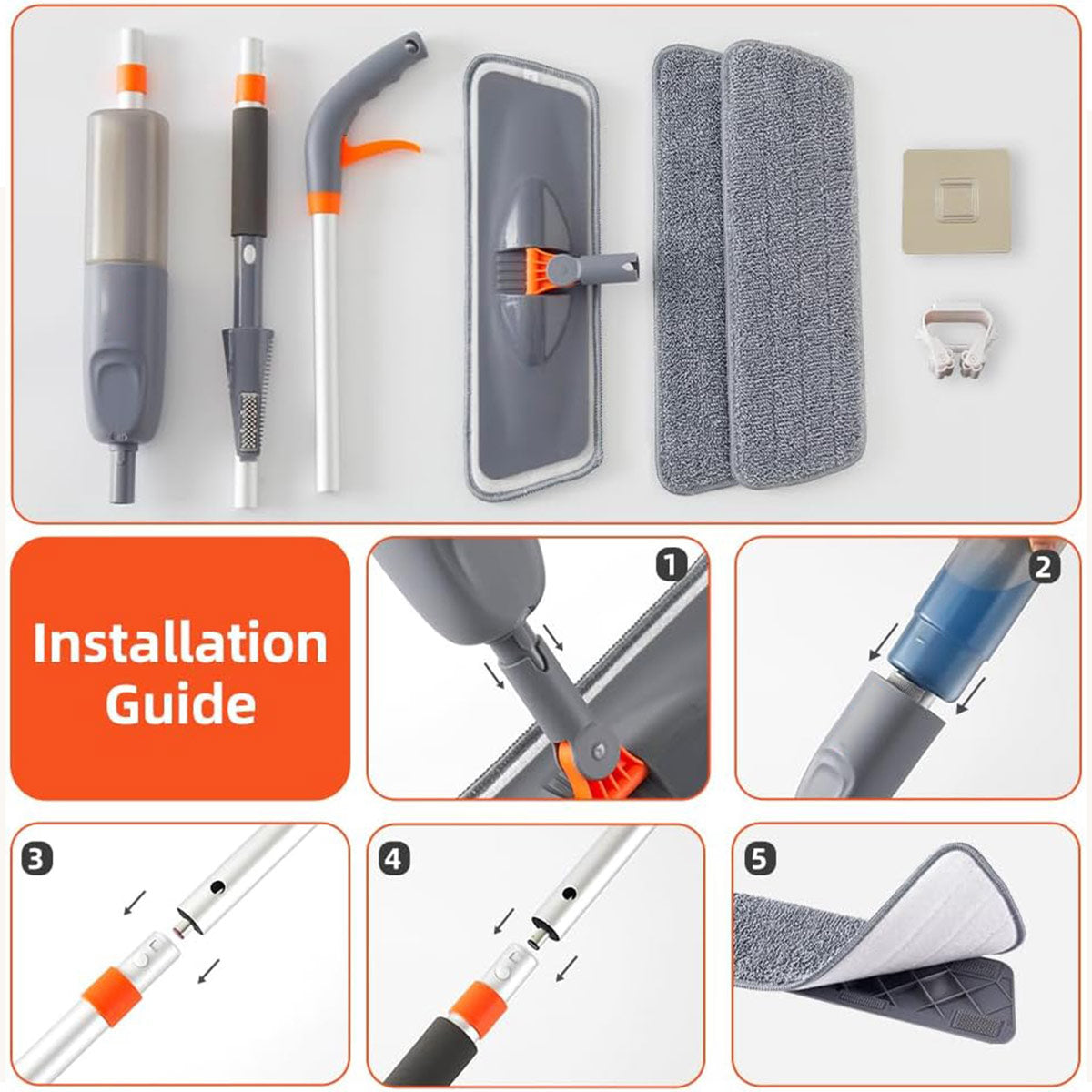 Installation Guide

1

2

3

4

5