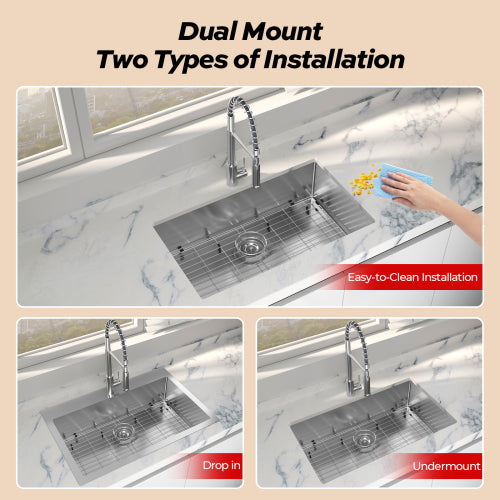 Dual Mount
Two Types of Installation

Easy-to-Clean Installation

Drop in

Undermount